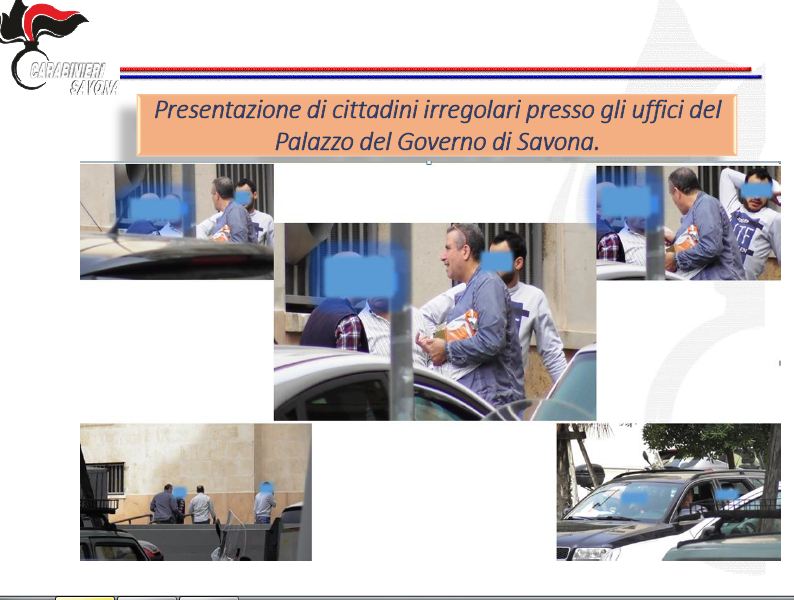 CARABINIERI
SAVONA

Presentazione di cittadini irregolari presso gli uffici del Palazzo del Governo di Savona.