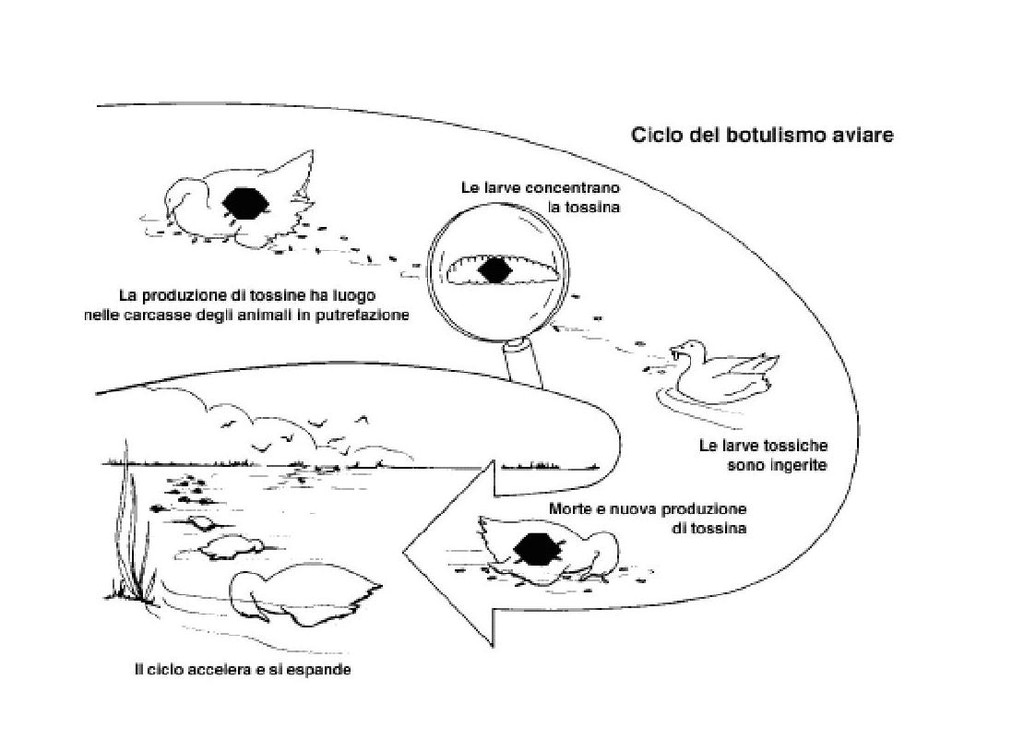 Ciclo del botulismo aviare

Le larve concentrano la tossina

La produzione di tossine ha luogo nelle carcasse degli animali in putrefazione

Le larve tossiche sono ingerite

Morte e nuova produzione di tossina

Il ciclo accelera e si espande